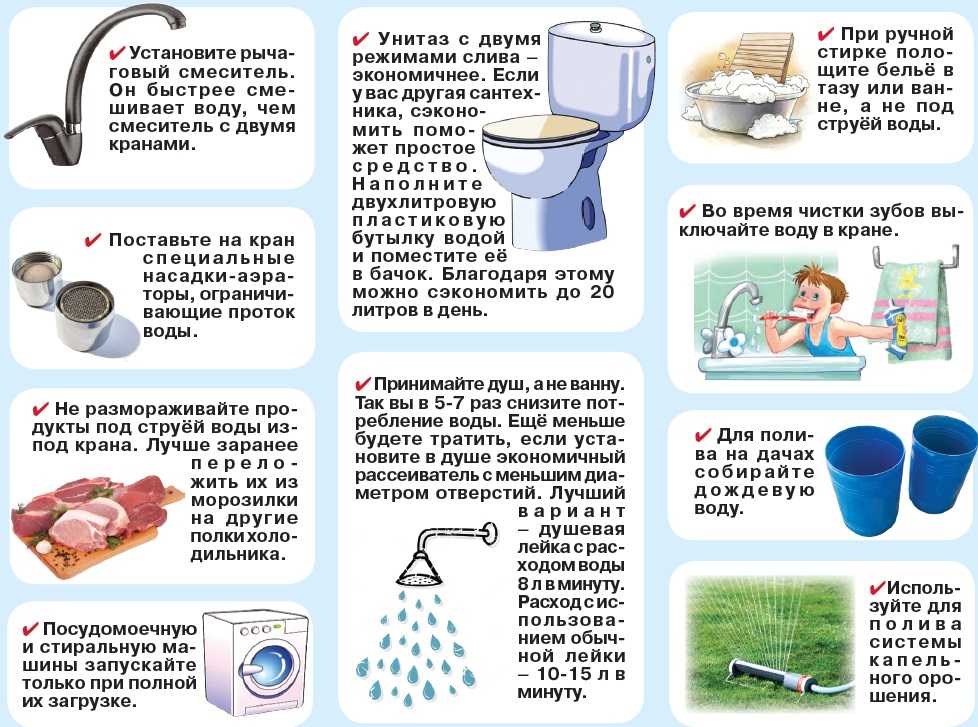 ✔ Установите рычаговый смеситель. Он быстрее смешивает воду, чем смеситель с двумя кранами.

✔ Поставьте на кран специальные насадки-аэраторы, ограничивающие проток воды.

✔ Не размораживайте продукты под струёй воды из-под крана. Лучше заранее переложить их из морозилки на другие полки холодильника.

✔ Посудомоечную и стиральную машины запускайте только при полной их загрузке.

✔ Унитаз с двумя режимами слива – экономичнее. Если у вас другая сантехника, сэкономить поможет простое средство. Наполните двухлитровую пластиковую бутылку водой и поместите её в бачок. Благодаря этому можно сэкономить до 20 литров в день.

✔ Принимайте душ, а не ванну. Так вы в 5-7 раз снизите потребление воды. Ещё меньше будете тратить, если установите в душе экономичный рассеиватель с меньшим диаметром отверстий. Лучший вариант – душевая лейка с расходом воды 8 л в минуту. Расход с использованием обычной лейки – 10-15 л в минуту.

✔ При ручной стирке полощите бельё в тазу или ванне, а не под струёй воды.

✔ Во время чистки зубов выключайте воду в кране.

✔ Для полива на дачах собирайте дождевую воду.

✔ Используйте для полива системы капельного орошения.